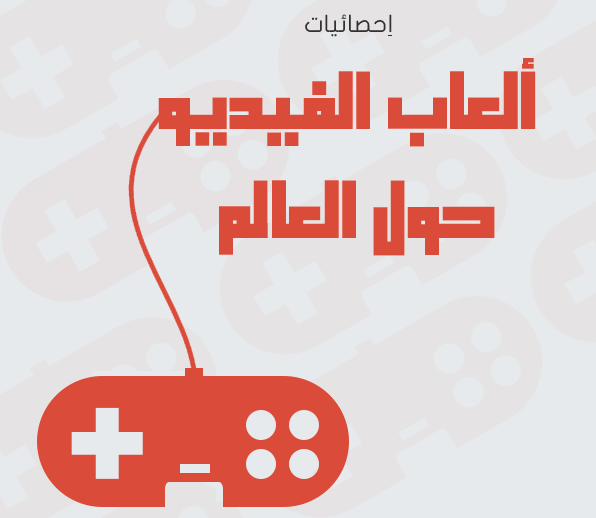 إحصائيات

ألعاب الفيديو
حول العالم